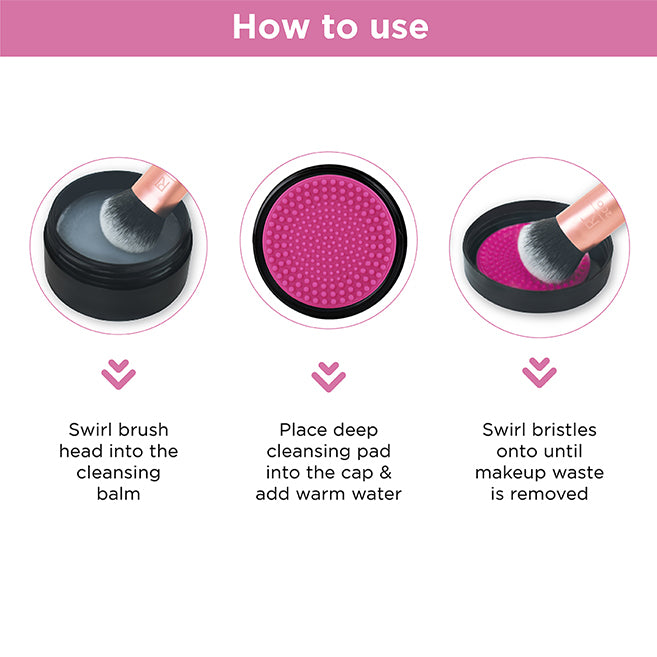 How to use

Swirl brush head into the cleansing balm

Place deep cleansing pad into the cap & add warm water

Swirl bristles onto until makeup waste is removed