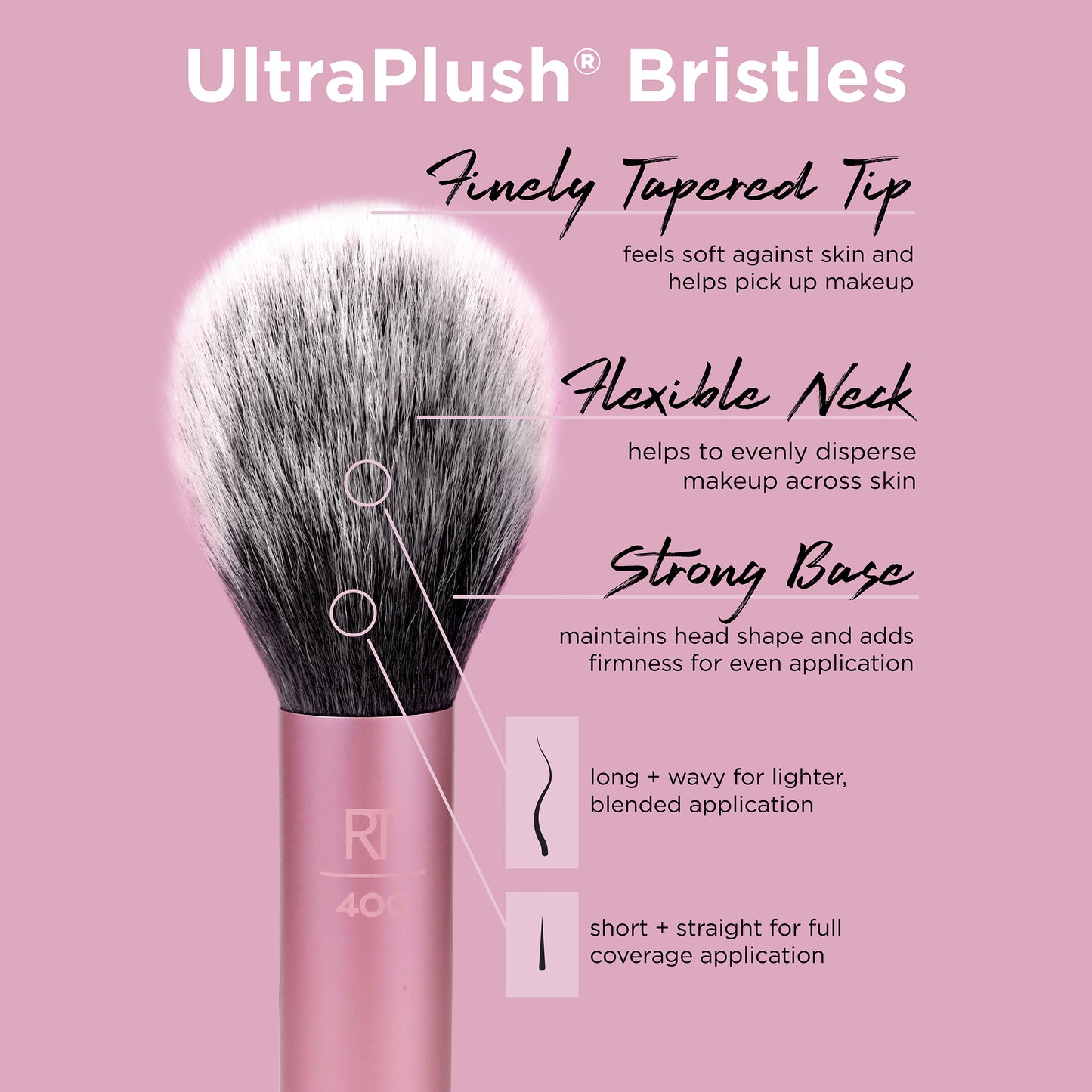 UltraPlush® Bristles

Finely Tapered Tip

feels soft against skin and helps pick up makeup

Flexible Neck

helps to evenly disperse makeup across skin

Strong Base

maintains head shape and adds firmness for even application

long + wavy for lighter, blended application

short + straight for full coverage application

RT

400