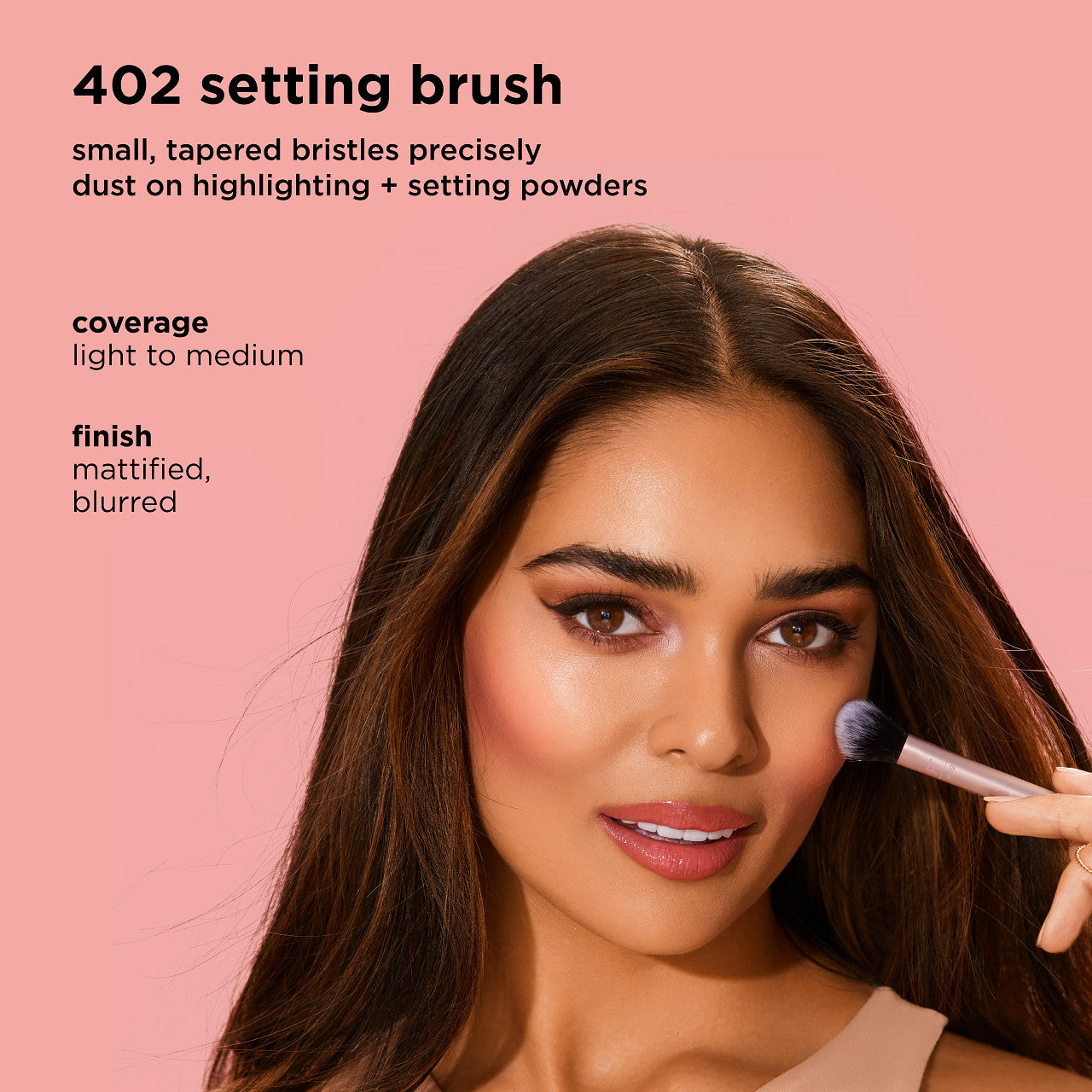 402 setting brush

small, tapered bristles precisely dust on highlighting + setting powders

coverage
light to medium

finish
mattified, blurred