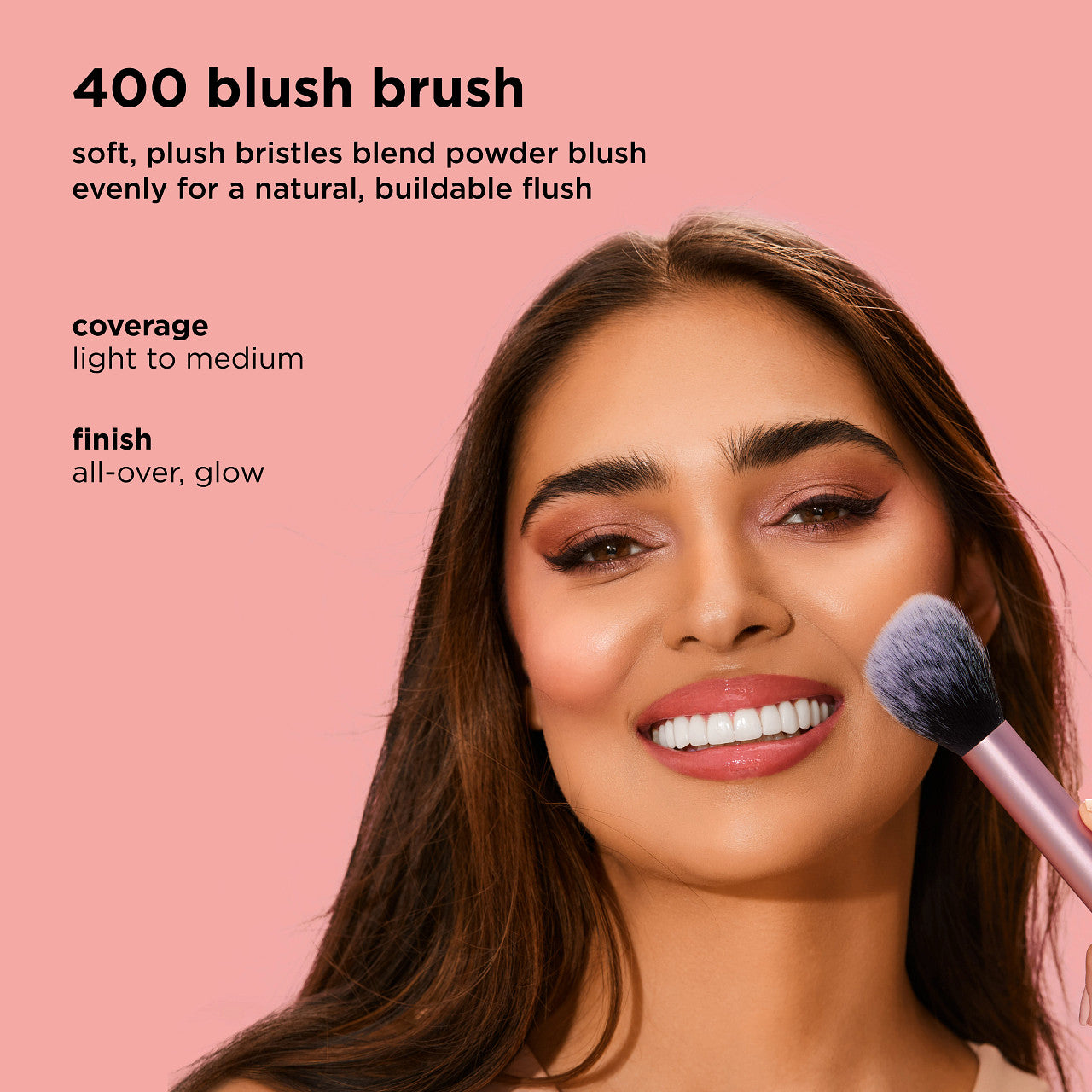 400 blush brush

soft, plush bristles blend powder blush evenly for a natural, buildable flush

coverage
light to medium

finish
all-over, glow